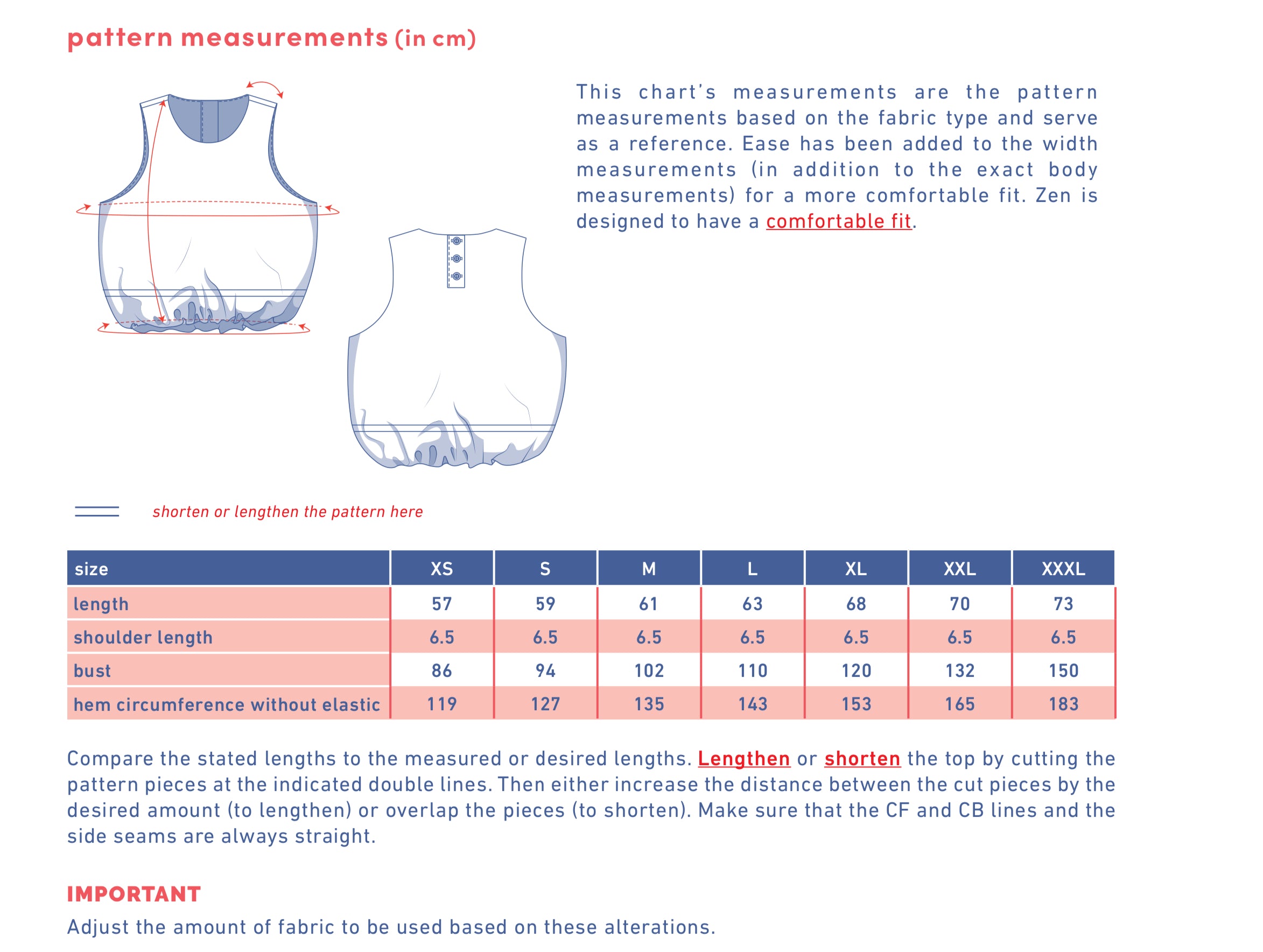 pattern measurements (in cm)

This chart's measurements are the pattern measurements based on the fabric type and serve as a reference. Ease has been added to the width measurements (in addition to the exact body measurements) for a more comfortable fit. Zen is designed to have a comfortable fit.

shorten or lengthen the pattern here

| size | XS | S | M | L | XL | XXL | XXXL |
|---|---|---|---|---|---|---|---|
| length | 57 | 59 | 61 | 63 | 68 | 70 | 73 |
| shoulder length | 6.5 | 6.5 | 6.5 | 6.5 | 6.5 | 6.5 | 6.5 |
| bust | 86 | 94 | 102 | 110 | 120 | 132 | 150 |
| hem circumference without elastic | 119 | 127 | 135 | 143 | 153 | 165 | 183 |

Compare the stated lengths to the measured or desired lengths. Lengthen or shorten the top by cutting the pattern pieces at the indicated double lines. Then either increase the distance between the cut pieces by the desired amount (to lengthen) or overlap the pieces (to shorten). Make sure that the CF and CB lines and the side seams are always straight.

IMPORTANT
Adjust the amount of fabric to be used based on these alterations.