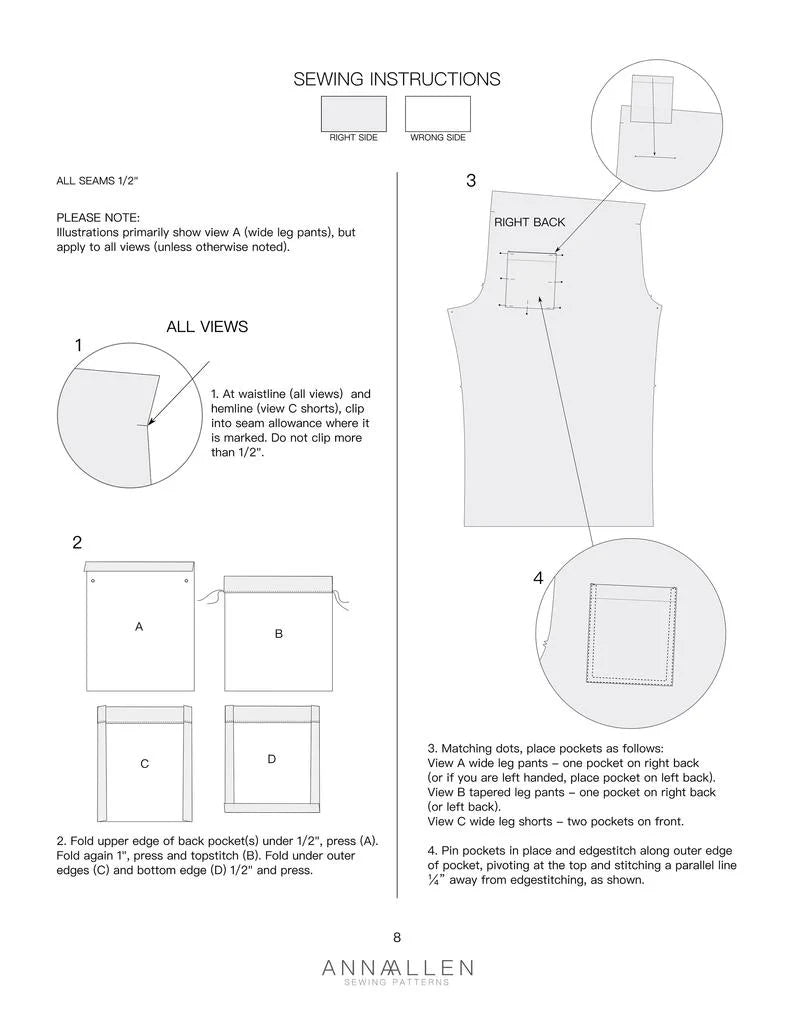 SEWING INSTRUCTIONS

RIGHT SIDE WRONG SIDE

ALL SEAMS 1/2"

PLEASE NOTE:
Illustrations primarily show view A (wide leg pants), but apply to all views (unless otherwise noted).

ALL VIEWS

1

1. At waistline (all views) and hemline (view C shorts), clip into seam allowance where it is marked. Do not clip more than 1/2".

2

A

B

C

D

2. Fold upper edge of back pocket(s) under 1/2", press (A). Fold again 1", press and topstitch (B). Fold under outer edges (C) and bottom edge (D) 1/2" and press.

3

RIGHT BACK

4

3. Matching dots, place pockets as follows:
View A wide leg pants – one pocket on right back (or if you are left handed, place pocket on left back).
View B tapered leg pants – one pocket on right back (or left back).
View C wide leg shorts – two pockets on front.

4. Pin pockets in place and edgestitch along outer edge of pocket, pivoting at the top and stitching a parallel line ¼" away from edgestitching, as shown.

8

ANNA ALLEN
SEWING PATTERNS