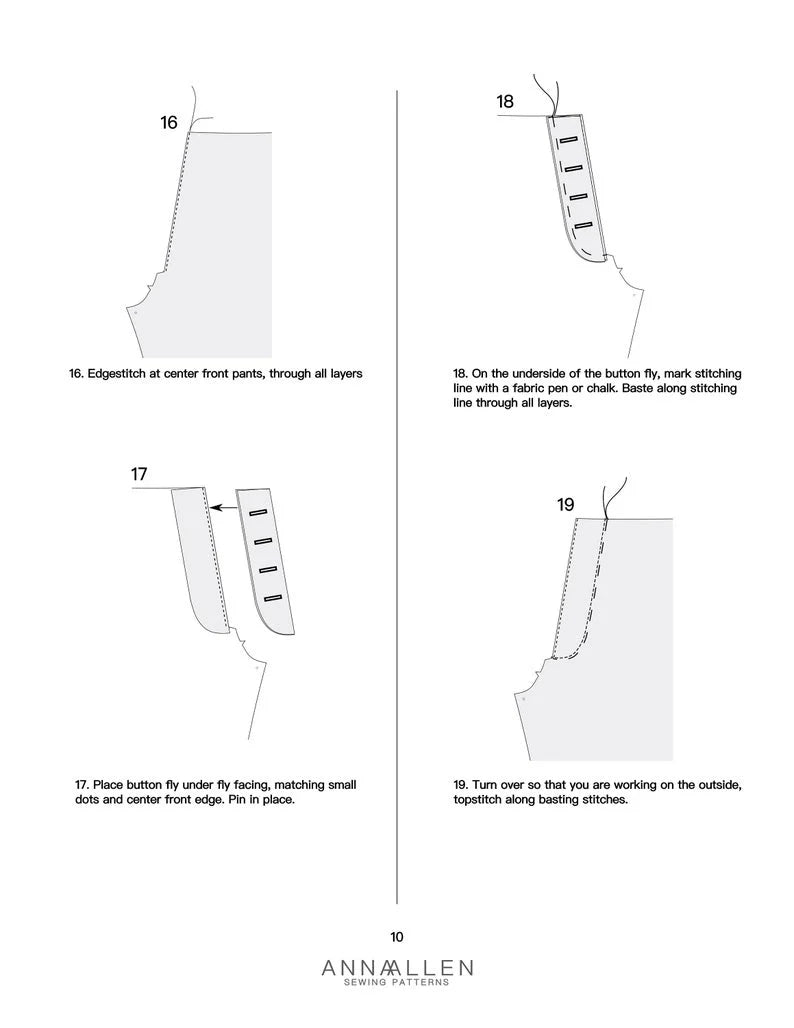 16

16. Edgestitch at center front pants, through all layers

17

17. Place button fly under fly facing, matching small dots and center front edge. Pin in place.

18

18. On the underside of the button fly, mark stitching line with a fabric pen or chalk. Baste along stitching line through all layers.

19

19. Turn over so that you are working on the outside, topstitch along basting stitches.

10

ANNA ALLEN
SEWING PATTERNS